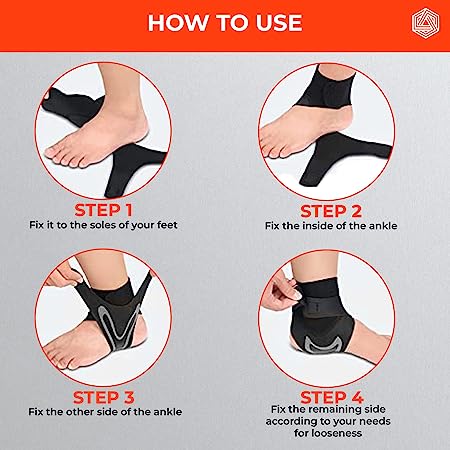 HOW TO USE

STEP 1
Fix it to the soles of your feet

STEP 2
Fix the inside of the ankle

STEP 3
Fix the other side of the ankle

STEP 4
Fix the remaining side according to your needs for looseness