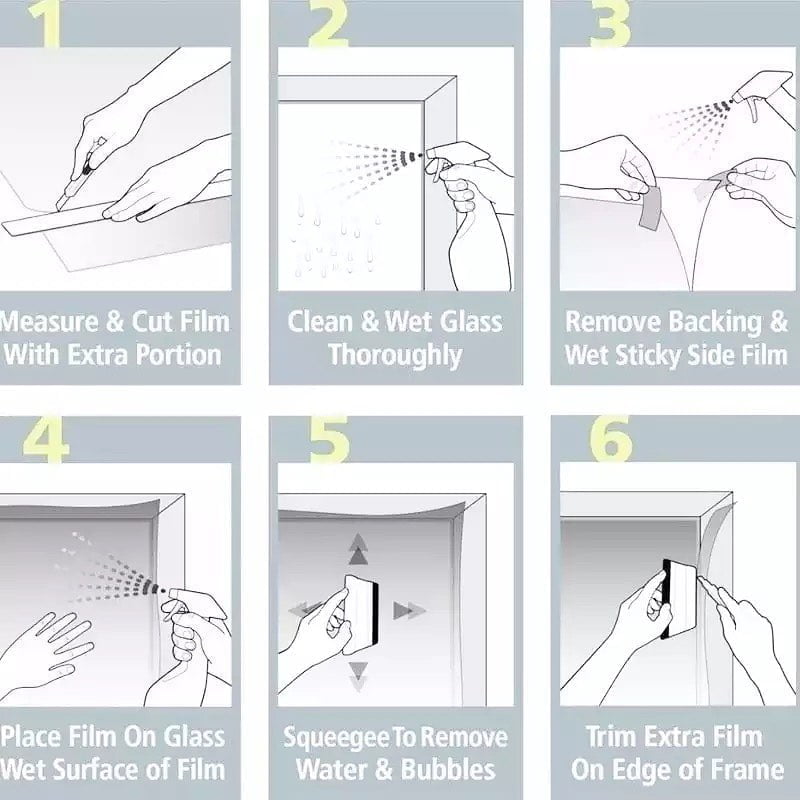 1

Measure & Cut Film With Extra Portion

2

Clean & Wet Glass Thoroughly

3

Remove Backing & Wet Sticky Side Film

4

Place Film On Glass Wet Surface of Film

5

Squeegee To Remove Water & Bubbles

6

Trim Extra Film On Edge of Frame